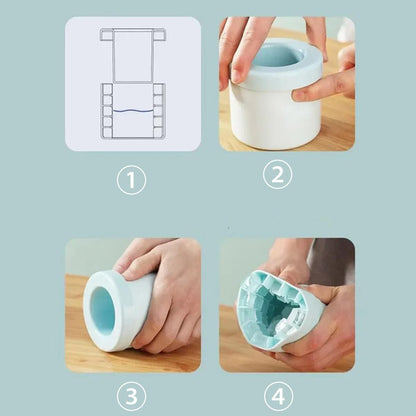 ①

②

③

④