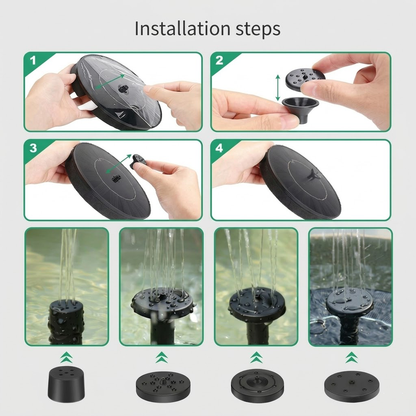 Installation steps

1

2

3

4